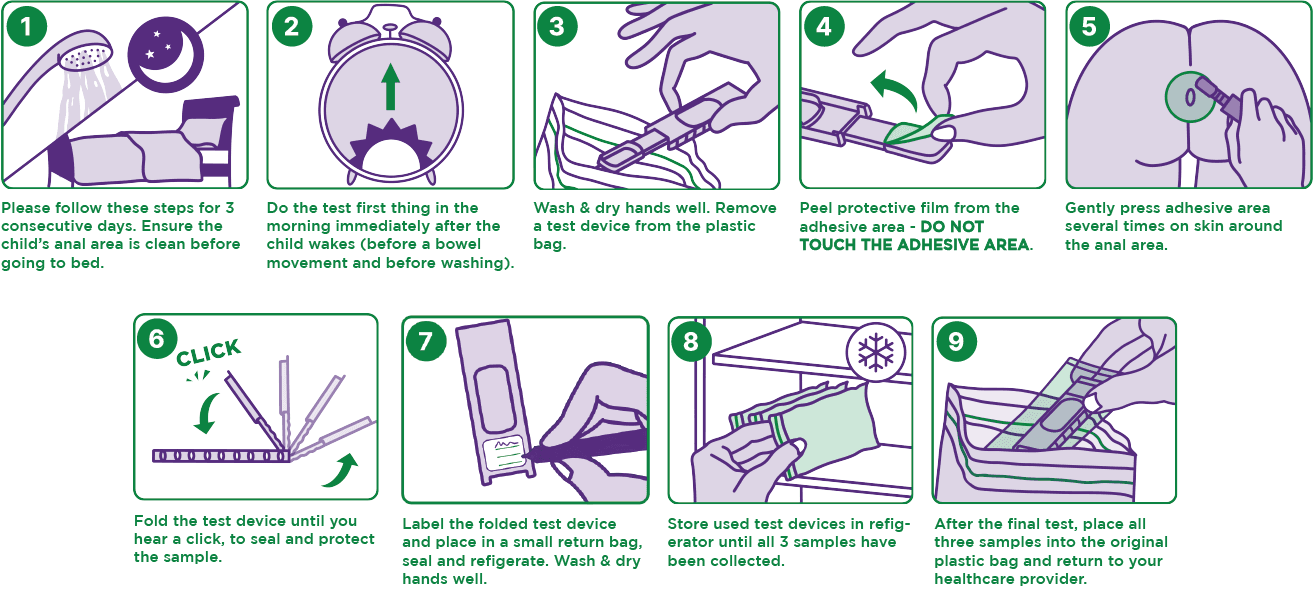 1

Please follow these steps for 3 consecutive days. Ensure the child's anal area is clean before going to bed.

2

Do the test first thing in the morning immediately after the child wakes (before a bowel movement and before washing).

3

Wash & dry hands well. Remove a test device from the plastic bag.

4

Peel protective film from the adhesive area - DO NOT TOUCH THE ADHESIVE AREA.

5

Gently press adhesive area several times on skin around the anal area.

6

CLICK

Fold the test device until you hear a click, to seal and protect the sample.

7

Label the folded test device and place in a small return bag, seal and refigerate. Wash & dry hands well.

8

Store used test devices in refigerator until all 3 samples have been collected.

9

After the final test, place all three samples into the original plastic bag and return to your healthcare provider.